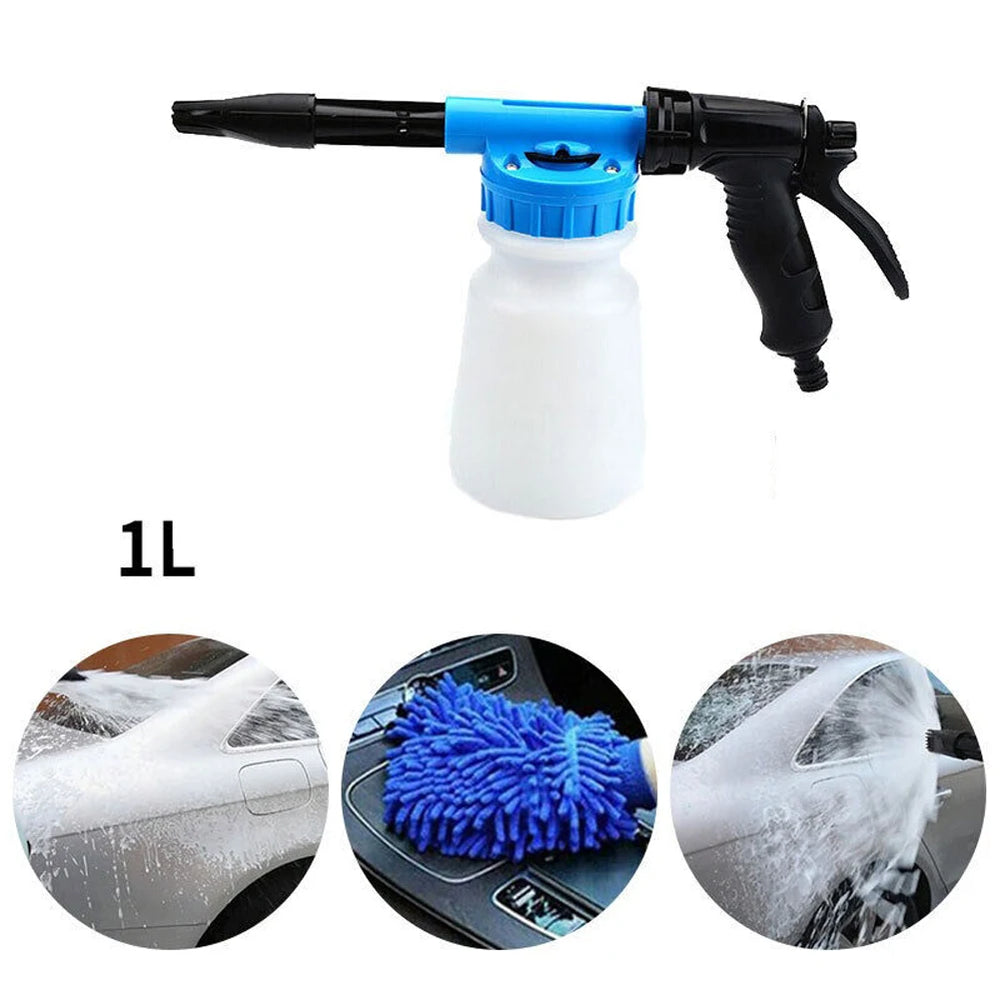 1L