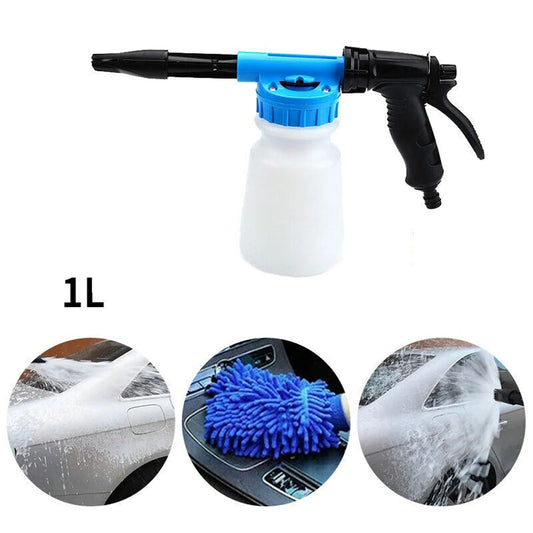 1L